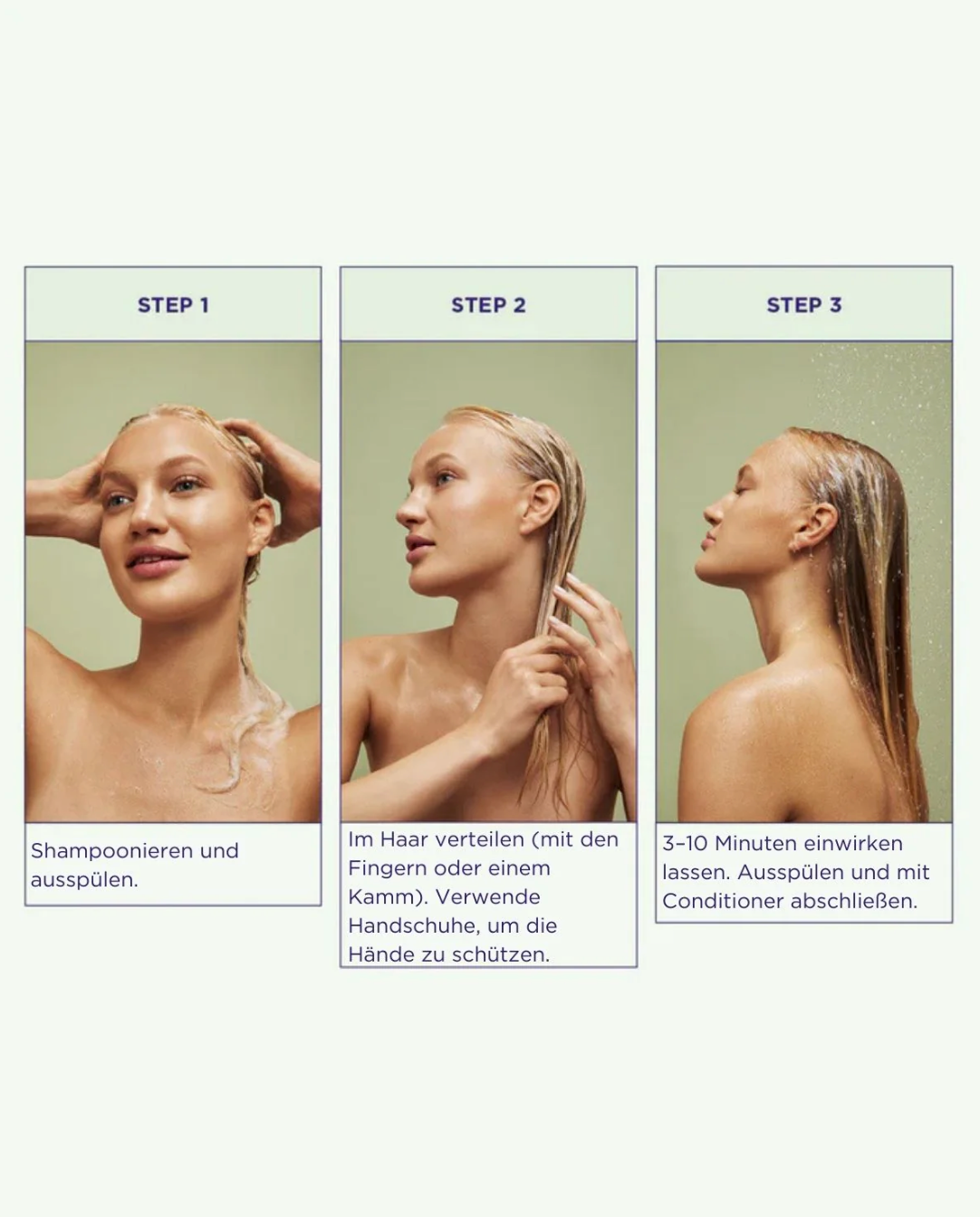 STEP 1

Shampoonieren und ausspülen.

STEP 2

Im Haar verteilen (mit den Fingern oder einem Kamm). Verwende Handschuhe, um die Hände zu schützen.

STEP 3

3–10 Minuten einwirken lassen. Ausspülen und mit Conditioner abschließen.