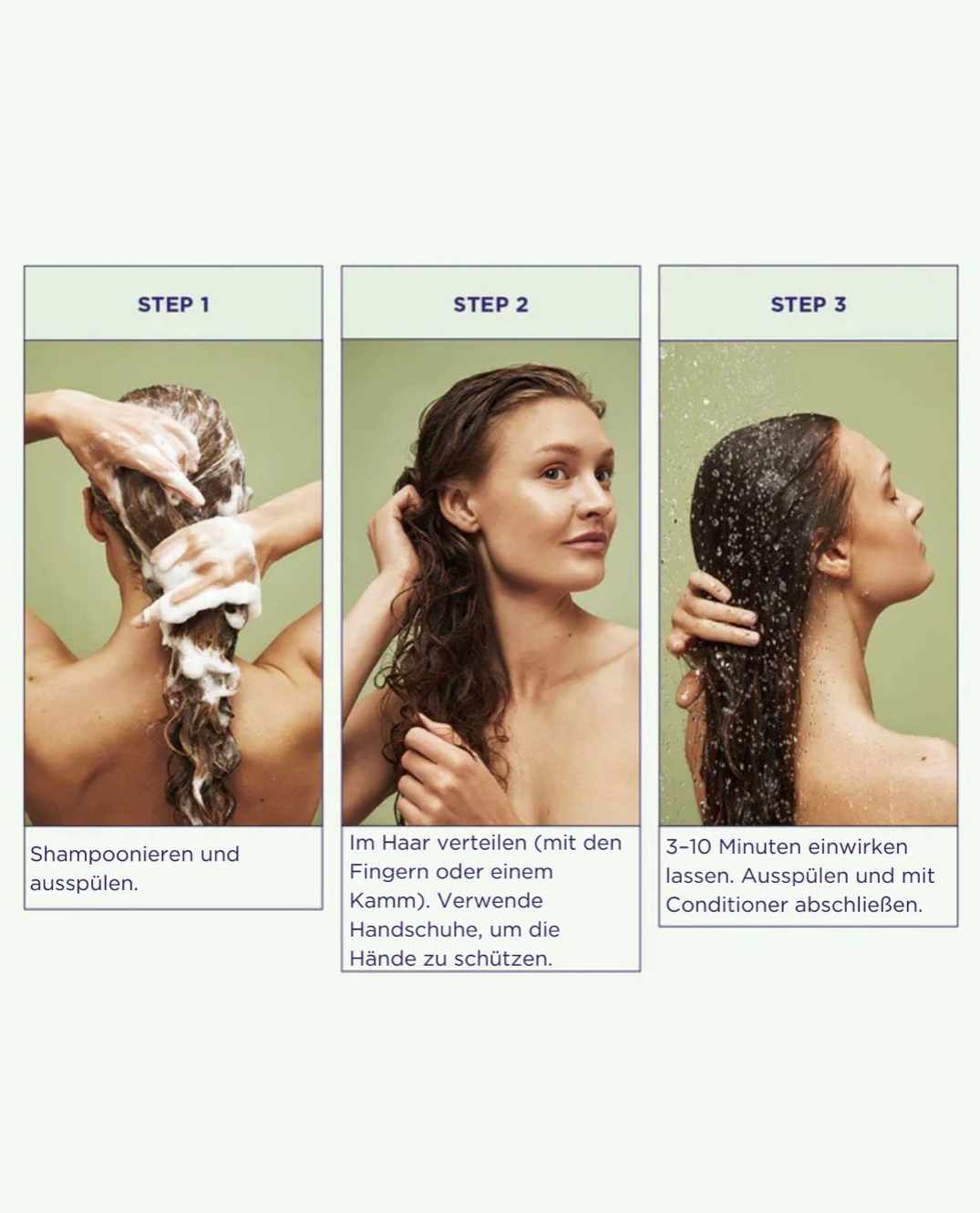 STEP 1

Shampoonieren und ausspülen.

STEP 2

Im Haar verteilen (mit den Fingern oder einem Kamm). Verwende Handschuhe, um die Hände zu schützen.

STEP 3

3–10 Minuten einwirken lassen. Ausspülen und mit Conditioner abschließen.