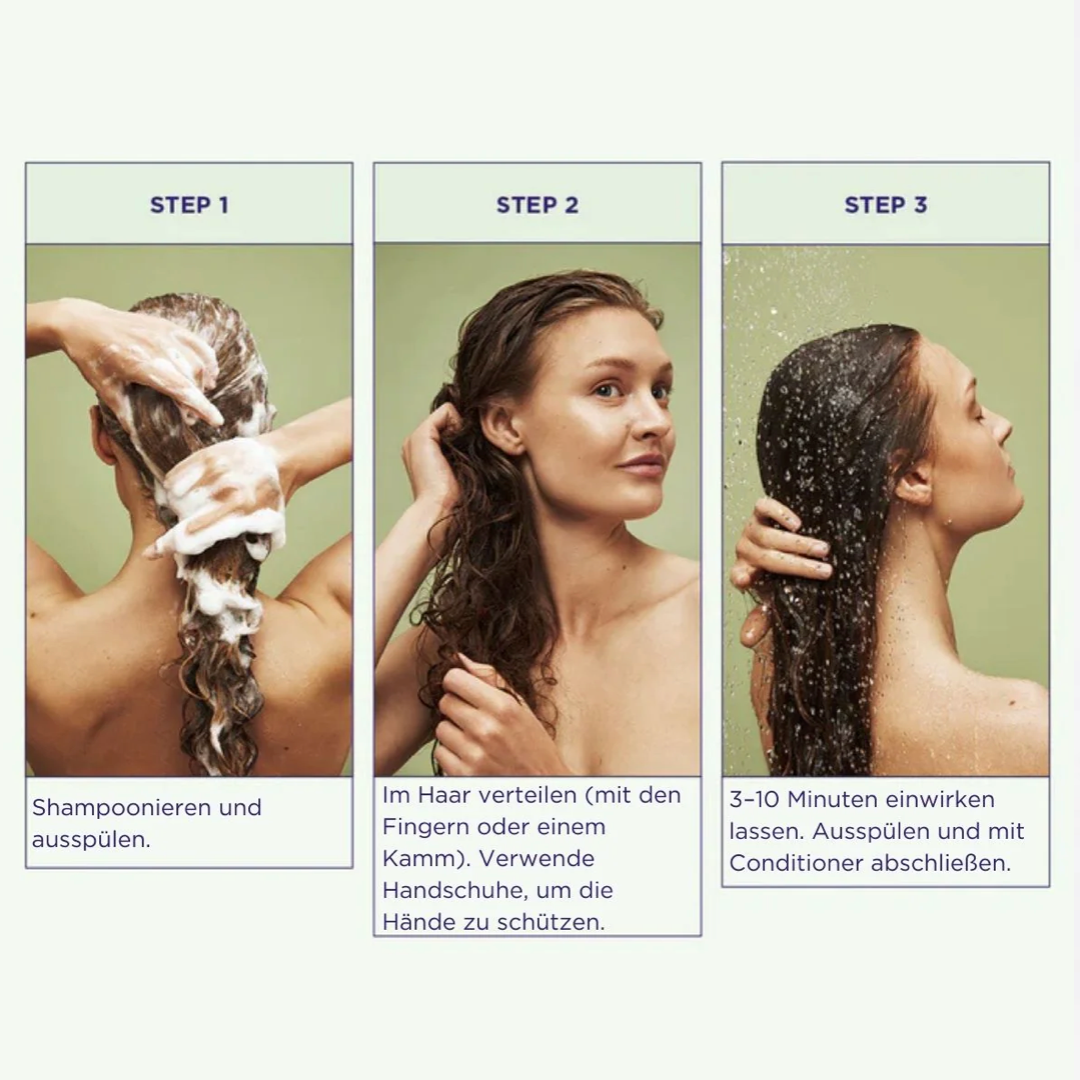 STEP 1

Shampoonieren und ausspülen.

STEP 2

Im Haar verteilen (mit den Fingern oder einem Kamm). Verwende Handschuhe, um die Hände zu schützen.

STEP 3

3–10 Minuten einwirken lassen. Ausspülen und mit Conditioner abschließen.